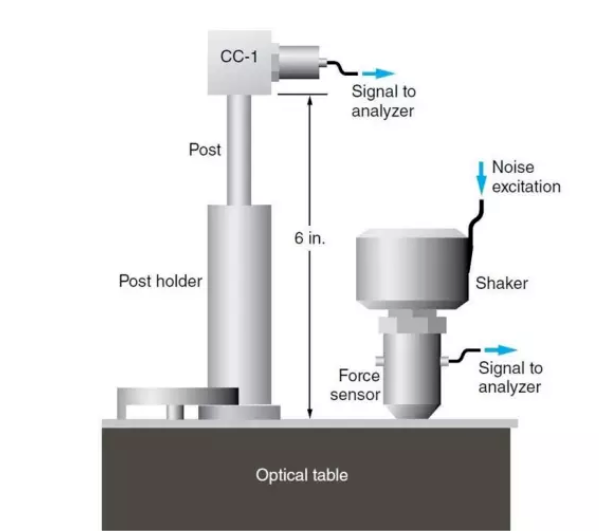 CC-1

Signal to analyzer

Post

Noise excitation

6 in.

Post holder

Shaker

Force sensor

Signal to analyzer

Optical table